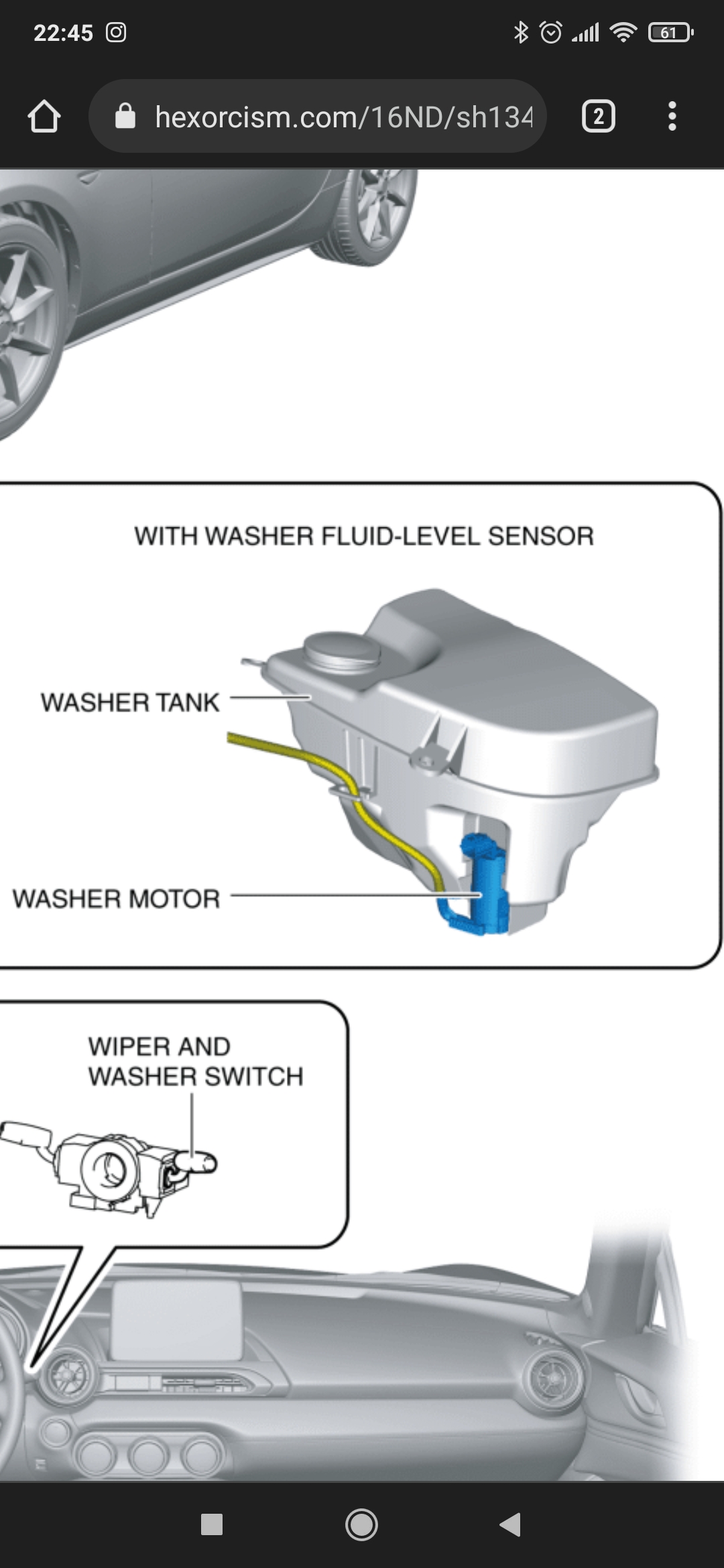 22:45

61

hexorcism.com/16ND/sh134

2

WITH WASHER FLUID-LEVEL SENSOR

WASHER TANK

WASHER MOTOR

WIPER AND WASHER SWITCH