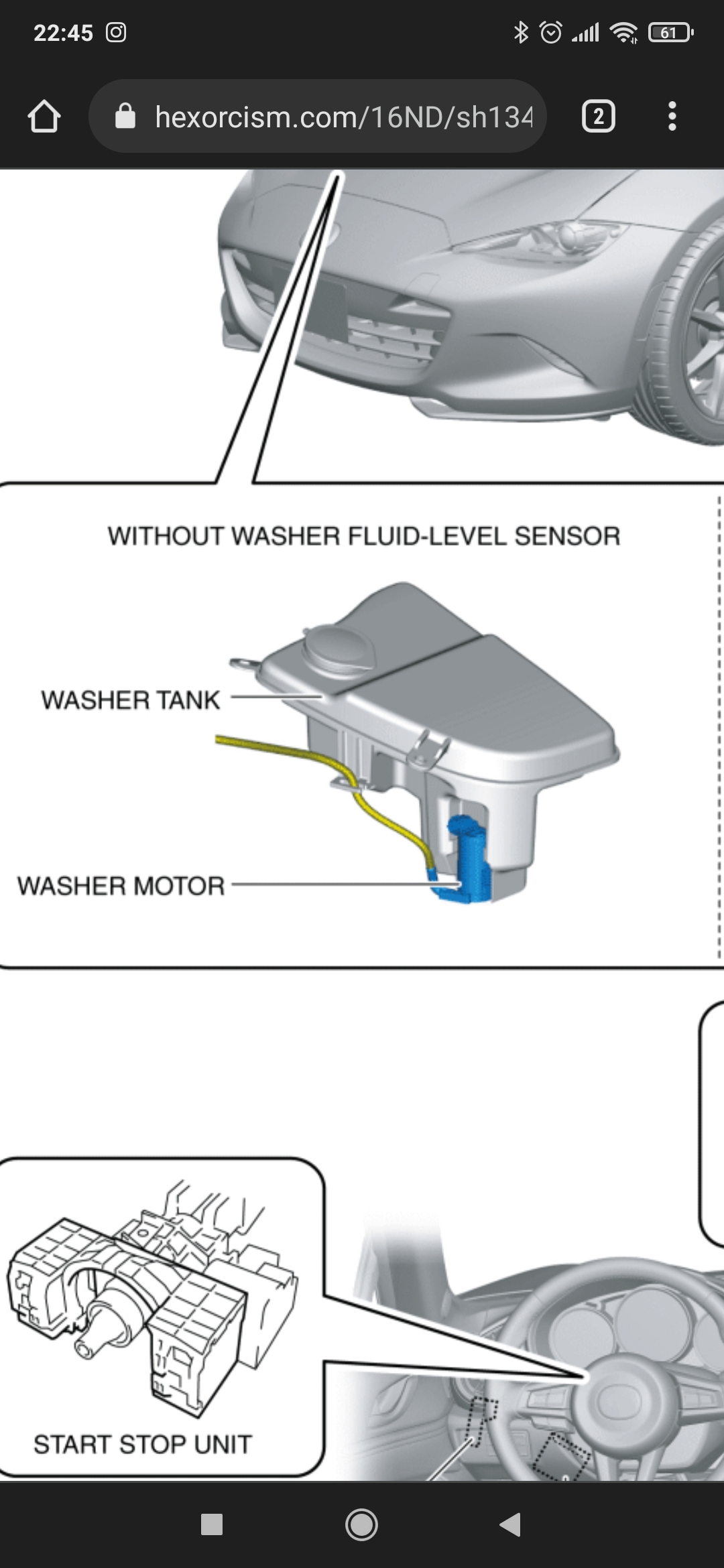 22:45

61

hexorcism.com/16ND/sh134

2

WITHOUT WASHER FLUID-LEVEL SENSOR

WASHER TANK

WASHER MOTOR

START STOP UNIT